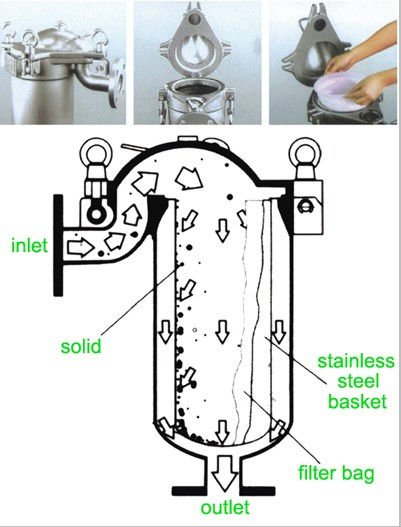 inlet

solid

stainless steel basket

filter bag

outlet